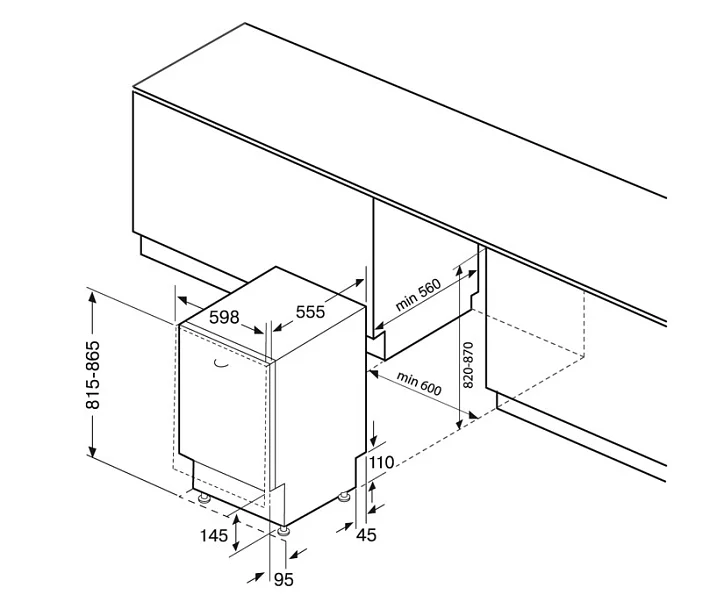 598
555
min 560
815-865
min 600
820-870
110
145
45
95