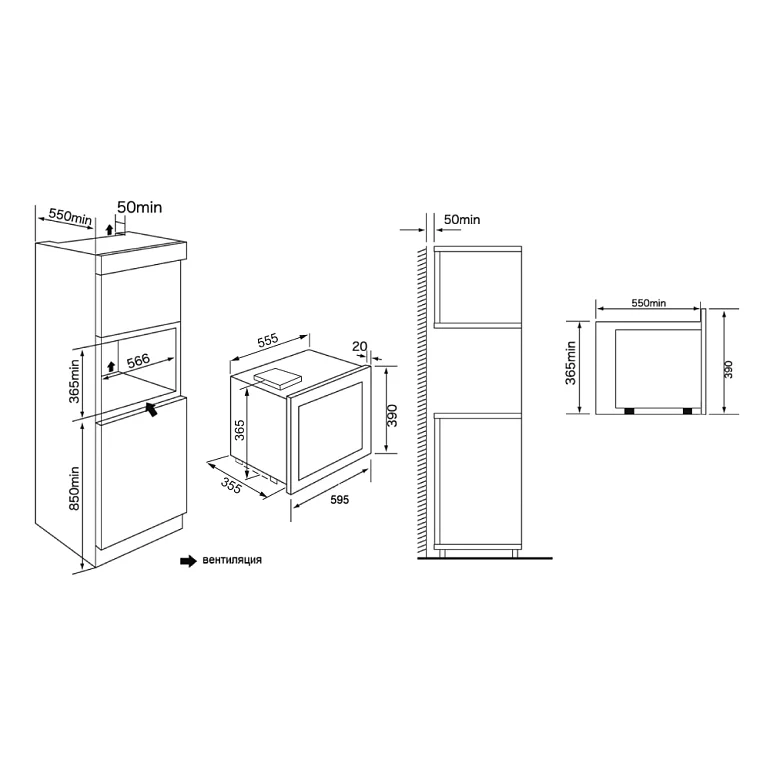 550min
50min
566
365min
850min
вентиляция
555
20
365
390
355
595
50min
550min
365min
390