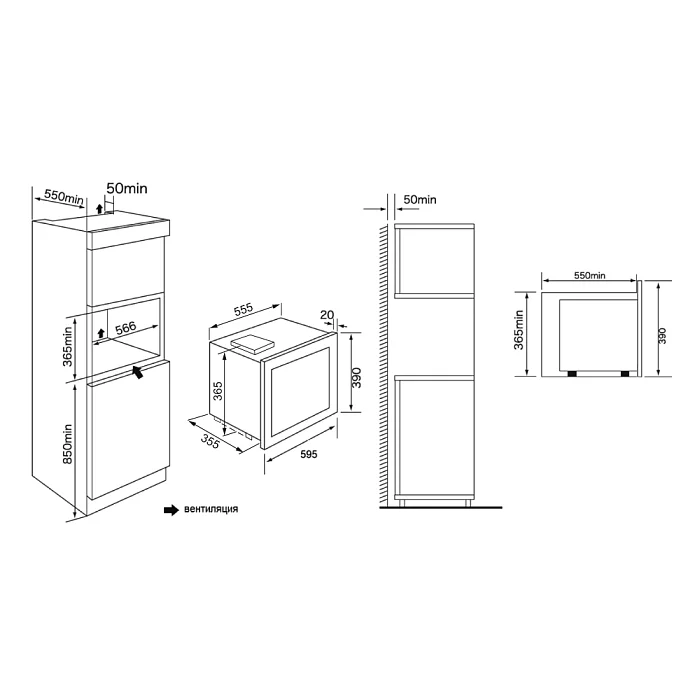 550min
50min
566
365min
850min
вентиляция
555
20
365
390
355
595
50min
550min
365min
390