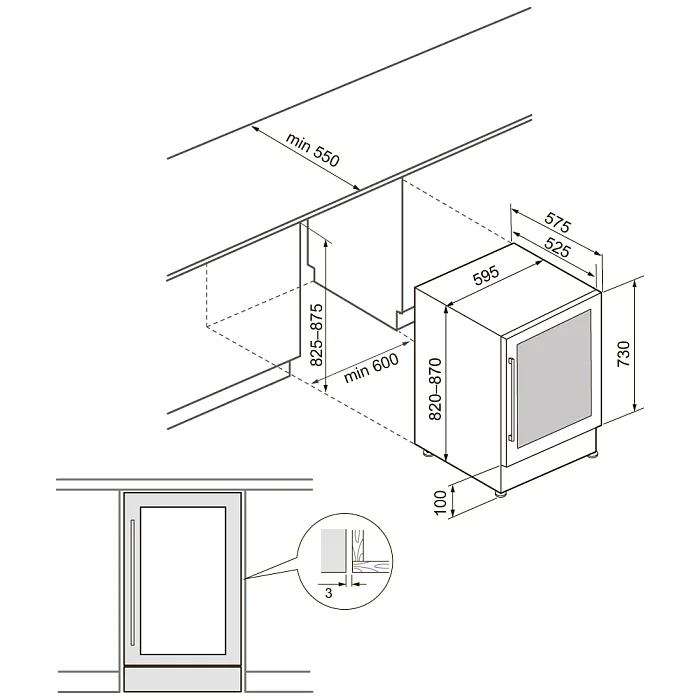 min 550
575
525
595
825–875
min 600
820–870
730
100
3